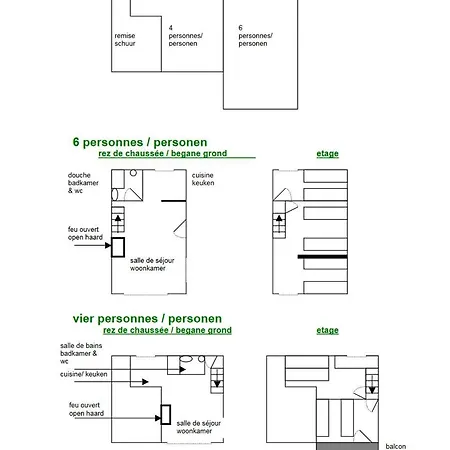 remise
schuur

4
personnes/
personen

6
personnes/
personen

6 personnes / personen
rez de chaussée / begane grond

etage

douche
badkamer
& wc

cuisine
keuken

feu ouvert
open haard

salle de séjour
woonkamer

vier personnes / personen
rez de chaussée / begane grond

etage

salle de bains
badkamer &
wc

cuisine/ keuken

feu ouvert
open haard

salle de séjour
woonkamer

balcon